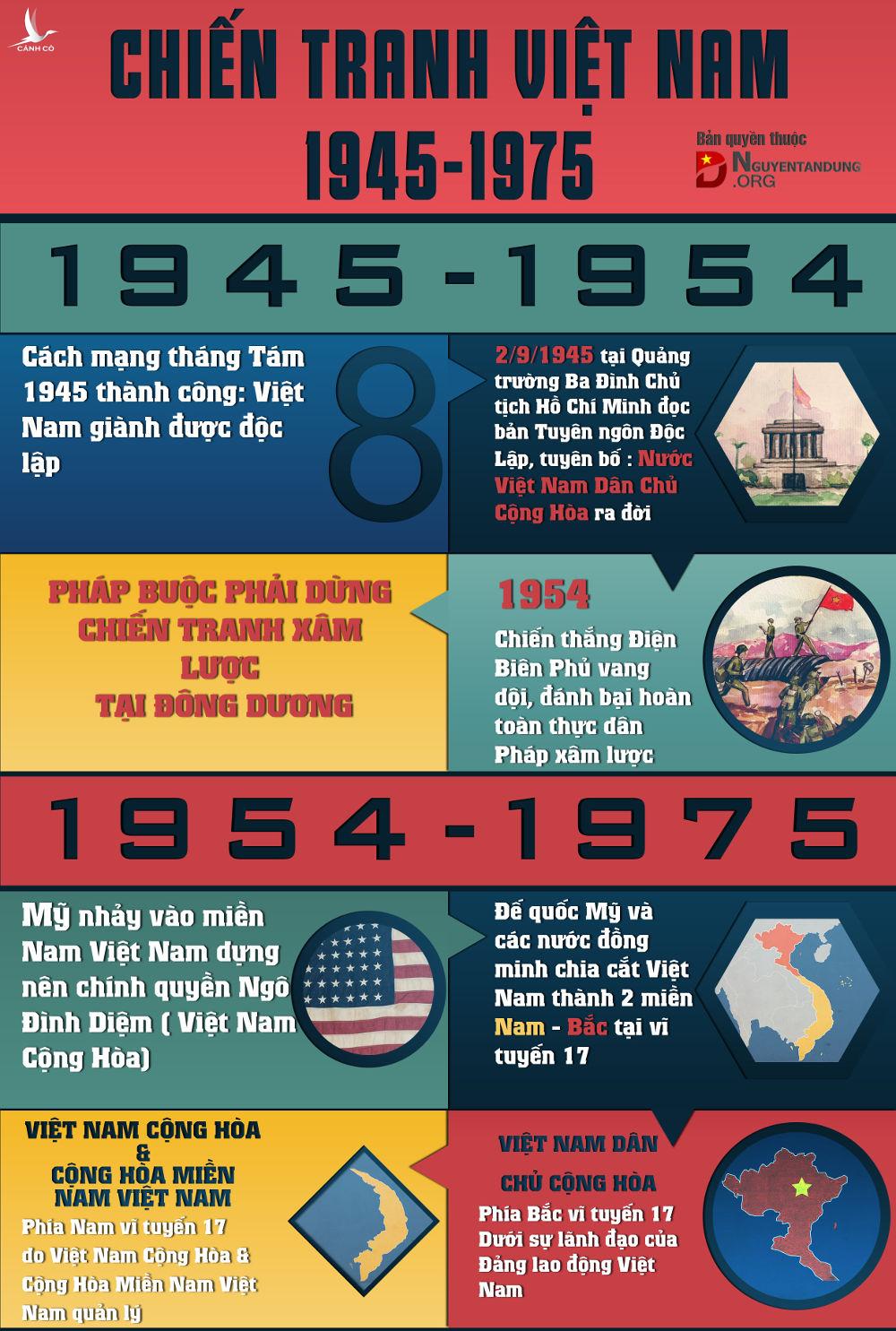 CÁNH CÒ

CHIẾN TRANH VIỆT NAM 1945-1975

Bản quyền thuộc
D NGUYENTANDUNG .ORG

1945-1954

Cách mạng tháng Tám 1945 thành công: Việt Nam giành được độc lập

8

2/9/1945 tại Quảng trường Ba Đình Chủ tịch Hồ Chí Minh đọc bản Tuyên ngôn Độc Lập, tuyên bố : Nước Việt Nam Dân Chủ Cộng Hòa ra đời

PHÁP BUỘC PHẢI DỪNG CHIẾN TRANH XÂM LƯỢC TẠI ĐÔNG DƯƠNG

1954

Chiến thắng Điện Biên Phủ vang dội, đánh bại hoàn toàn thực dân Pháp xâm lược

1954-1975

Mỹ nhảy vào miền Nam Việt Nam dựng nên chính quyền Ngô Đình Diệm ( Việt Nam Cộng Hòa)

Đế quốc Mỹ và các nước đồng minh chia cắt Việt Nam thành 2 miền Nam - Bắc tại vĩ tuyến 17

VIỆT NAM CỘNG HÒA & CỘNG HÒA MIỀN NAM VIỆT NAM

Phía Nam vĩ tuyến 17 do Việt Nam Cộng Hòa & Cộng Hòa Miền Nam Việt Nam quản lý

VIỆT NAM DÂN CHỦ CỘNG HÒA

Phía Bắc vĩ tuyến 17 Dưới sự lãnh đạo của Đảng lao động Việt Nam